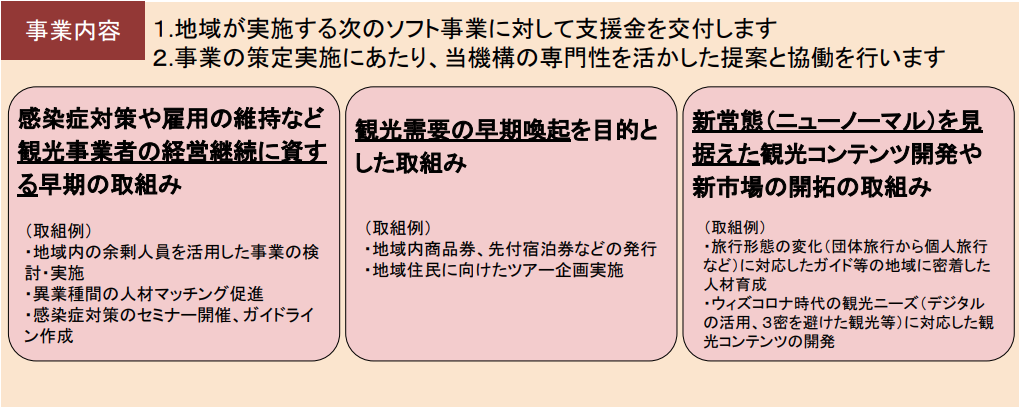 事業内容

1.地域が実施する次のソフト事業に対して支援金を交付します
2.事業の策定実施にあたり、当機構の専門性を活かした提案と協働を行います

感染症対策や雇用の維持など観光事業者の経営継続に資する早期の取組み

（取組例）
・地域内の余剰人員を活用した事業の検討・実施
・異業種間の人材マッチング促進
・感染症対策のセミナー開催、ガイドライン作成

観光需要の早期喚起を目的とした取組み

（取組例）
・地域内商品券、先付宿泊券などの発行
・地域住民に向けたツアー企画実施

新常態（ニューノーマル）を見据えた観光コンテンツ開発や新市場の開拓の取組み

（取組例）
・旅行形態の変化（団体旅行から個人旅行など）に対応したガイド等の地域に密着した人材育成
・ウィズコロナ時代の観光ニーズ（デジタルの活用、3密を避けた観光等）に対応した観光コンテンツの開発