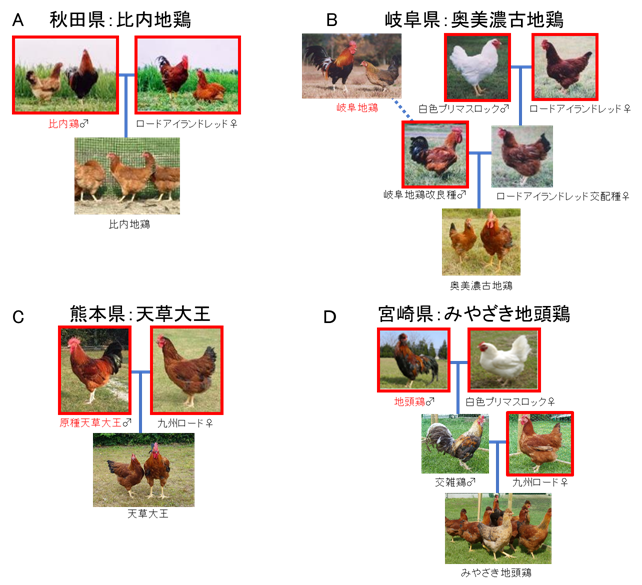 A 秋田県：比内地鶏

比内鶏♂

ロードアイランドレッド♀

比内地鶏

B 岐阜県：奥美濃古地鶏

岐阜地鶏

白色プリマスロック♂

ロードアイランドレッド♀

岐阜地鶏改良種♂

ロードアイランドレッド交配種♀

奥美濃古地鶏

C 熊本県：天草大王

原種天草大王♂

九州ロード♀

天草大王

D 宮崎県：みやざき地頭鶏

地頭鶏♂

白色プリマスロック♀

交雑鶏♂

九州ロード♀

みやざき地頭鶏