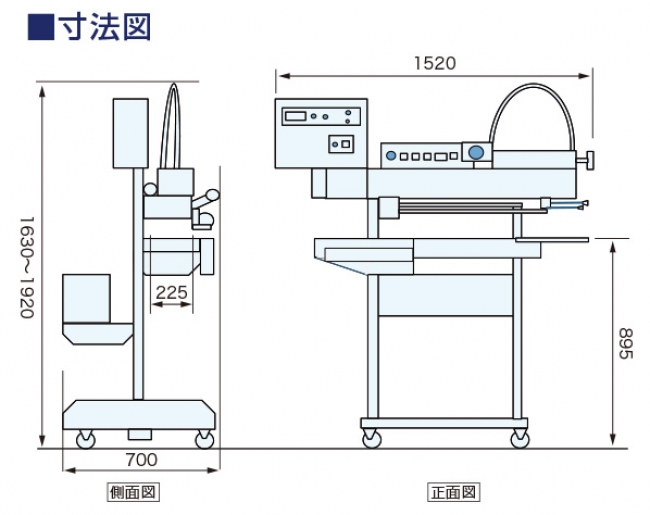 ■寸法図

1630~1920

225

700

側面図

1520

895

正面図